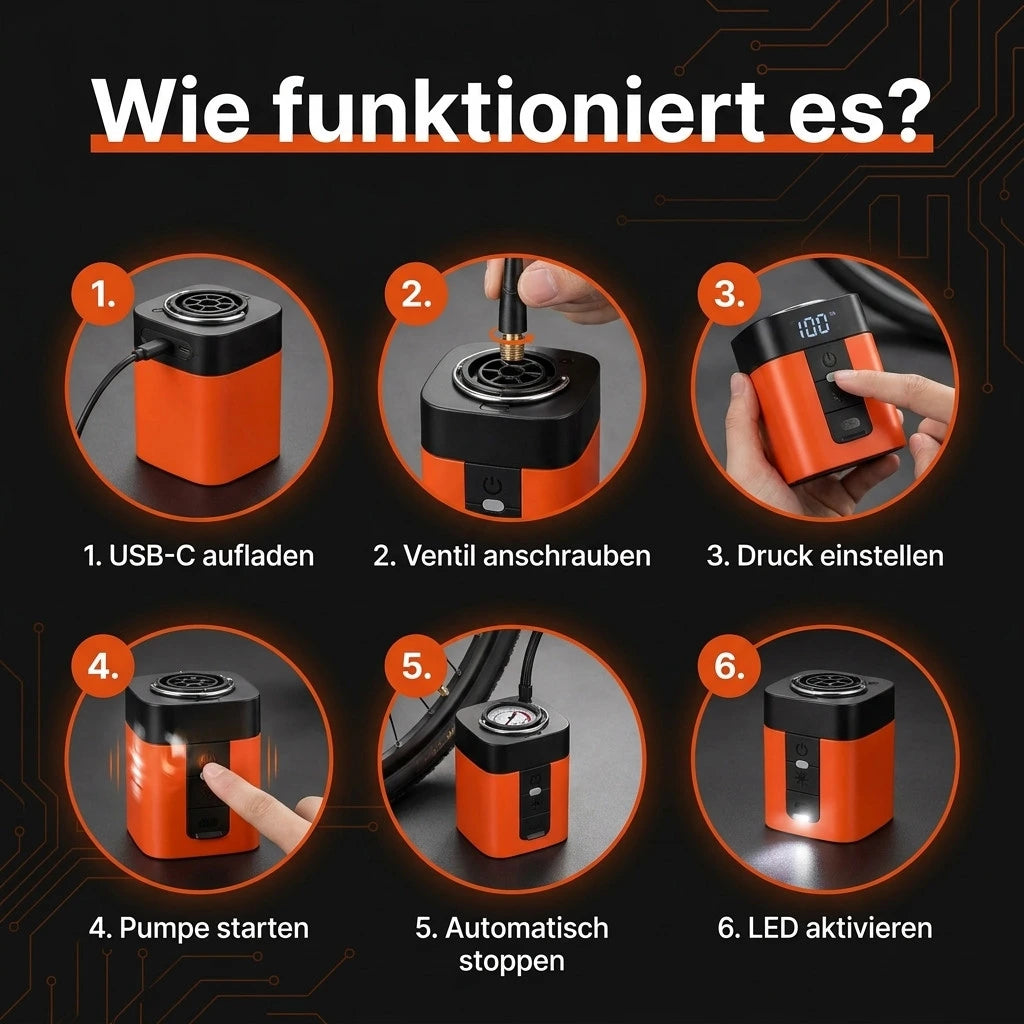 Wie funktioniert es?

1.

1. USB-C aufladen

2.

2. Ventil anschrauben

3.

100

3. Druck einstellen

4.

4. Pumpe starten

5.

5. Automatisch stoppen

6.

6. LED aktivieren